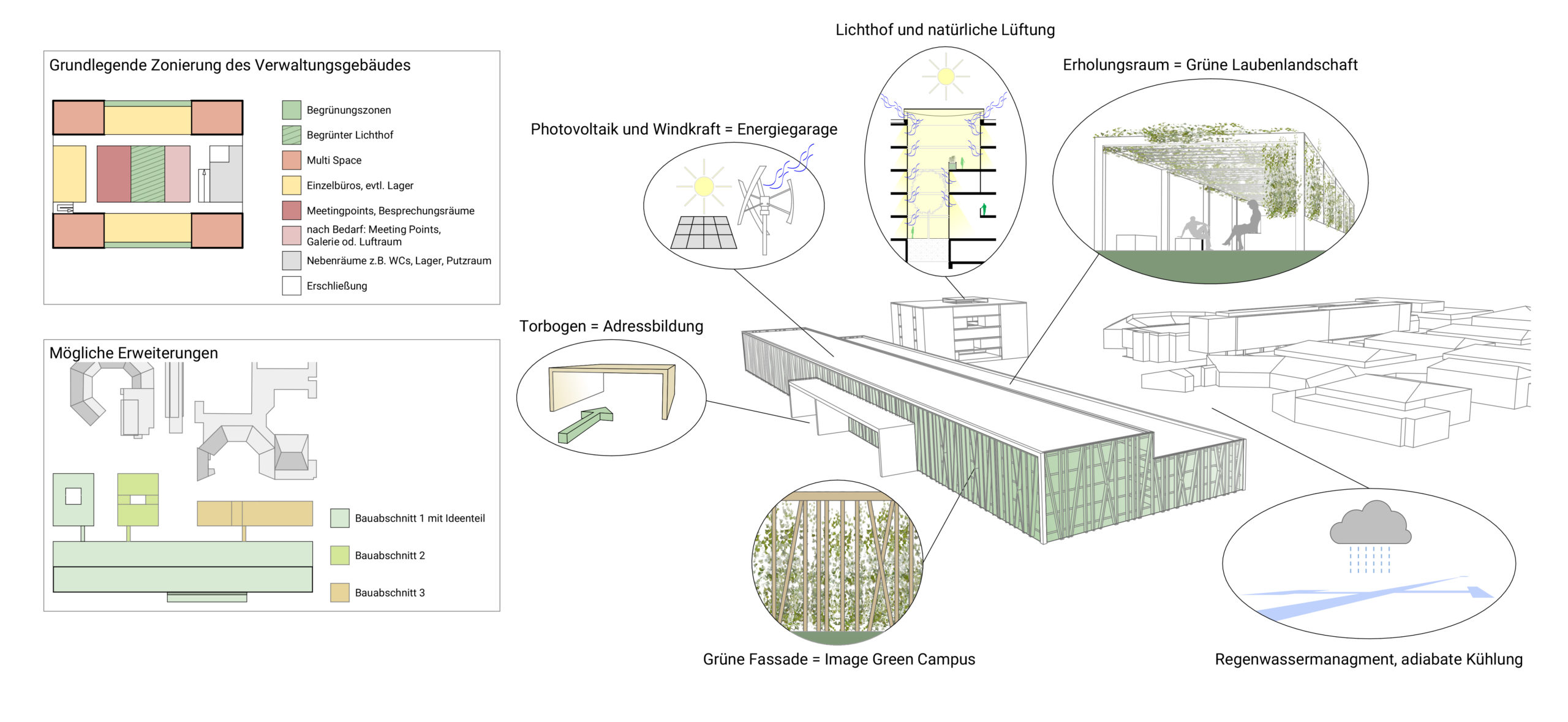 Grundlegende Zonierung des Verwaltungsgebäudes

Begrünungszonen
Begrünter Lichthof
Multi Space
Einzelbüros, evtl. Lager
Meetingpoints, Besprechungsräume
nach Bedarf: Meeting Points, Galerie od. Luftraum
Nebenräume z.B. WCs, Lager, Putzraum
Erschließung

Mögliche Erweiterungen

Bauabschnitt 1 mit Ideenteil
Bauabschnitt 2
Bauabschnitt 3

Lichthof und natürliche Lüftung

Erholungsraum = Grüne Laubenlandschaft

Photovoltaik und Windkraft = Energiegarage

Torbogen = Adressbildung

Grüne Fassade = Image Green Campus

Regenwassermanagment, adiabate Kühlung